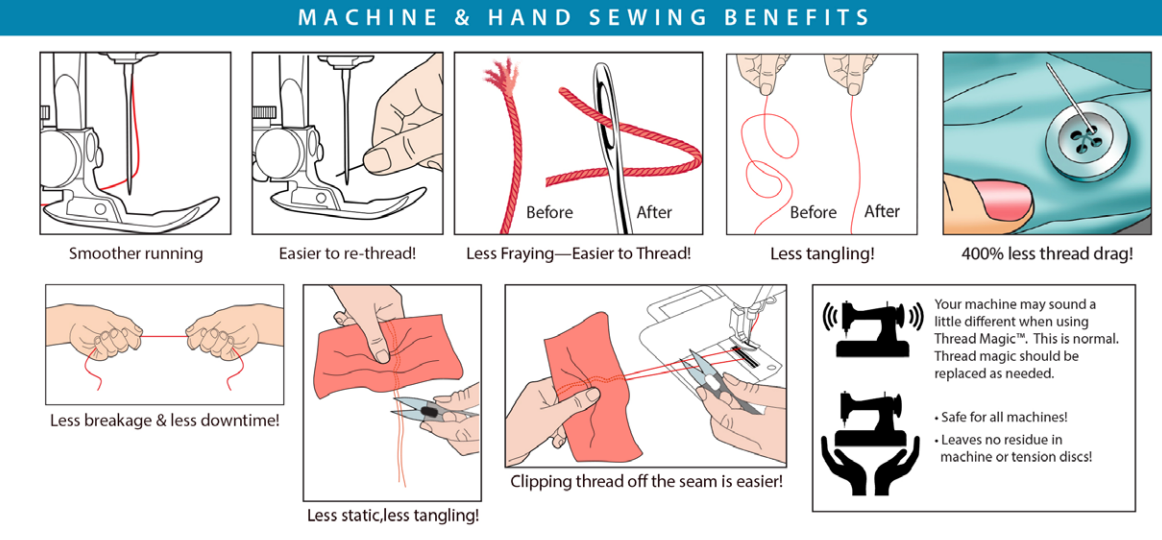 MACHINE & HAND SEWING BENEFITS

Smoother running

Easier to re-thread!

Before After

Less Fraying—Easier to Thread!

Before After

Less tangling!

400% less thread drag!

Less breakage & less downtime!

Less static,less tangling!

Clipping thread off the seam is easier!

Your machine may sound a little different when using Thread Magic™. This is normal. Thread magic should be replaced as needed.

• Safe for all machines!
• Leaves no residue in machine or tension discs!