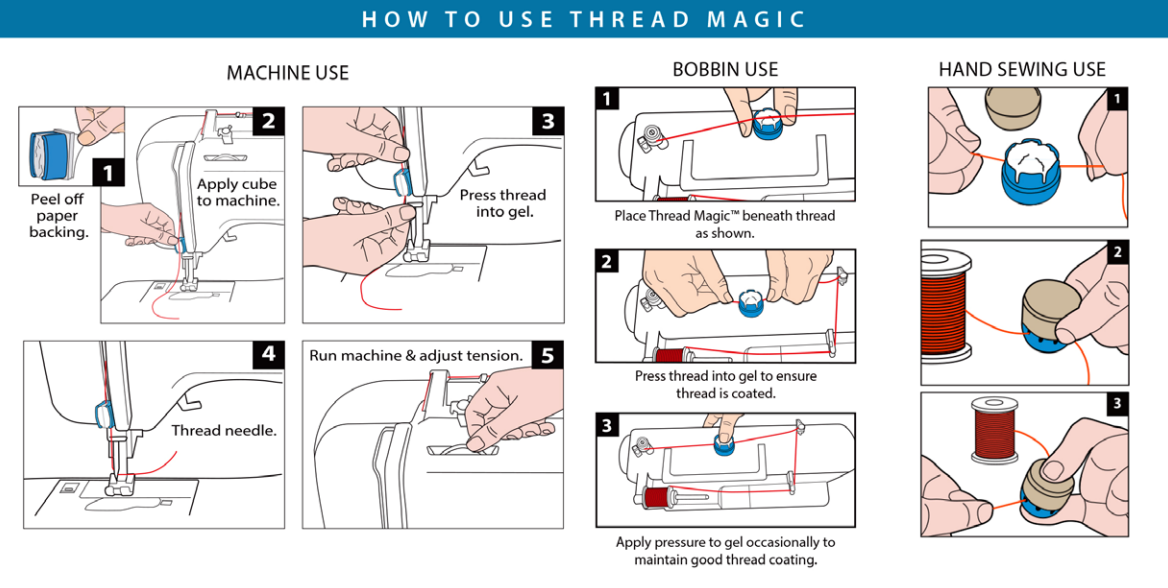 HOW TO USE THREAD MAGIC

MACHINE USE

1
Peel off paper backing.

2
Apply cube to machine.

3
Press thread into gel.

4
Thread needle.

5
Run machine & adjust tension.

BOBBIN USE

1
Place Thread Magic™ beneath thread as shown.

2
Press thread into gel to ensure thread is coated.

3
Apply pressure to gel occasionally to maintain good thread coating.

HAND SEWING USE

1

2

3